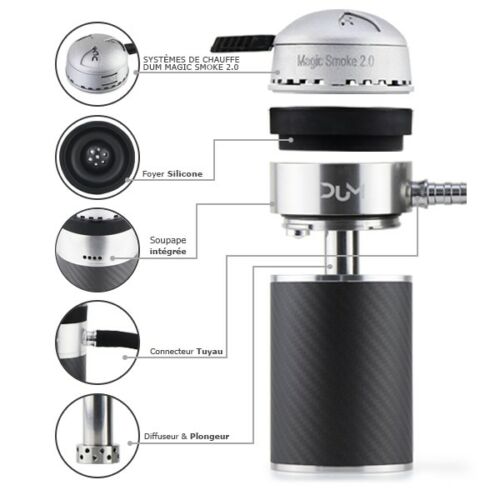 SYSTÈMES DE CHAUFFE
DUM MAGIC SMOKE 2.0

Magic Smoke 2.0

Foyer Silicone

DUM

Soupape intégrée

Connecteur Tuyau

Diffuseur & Plongeur